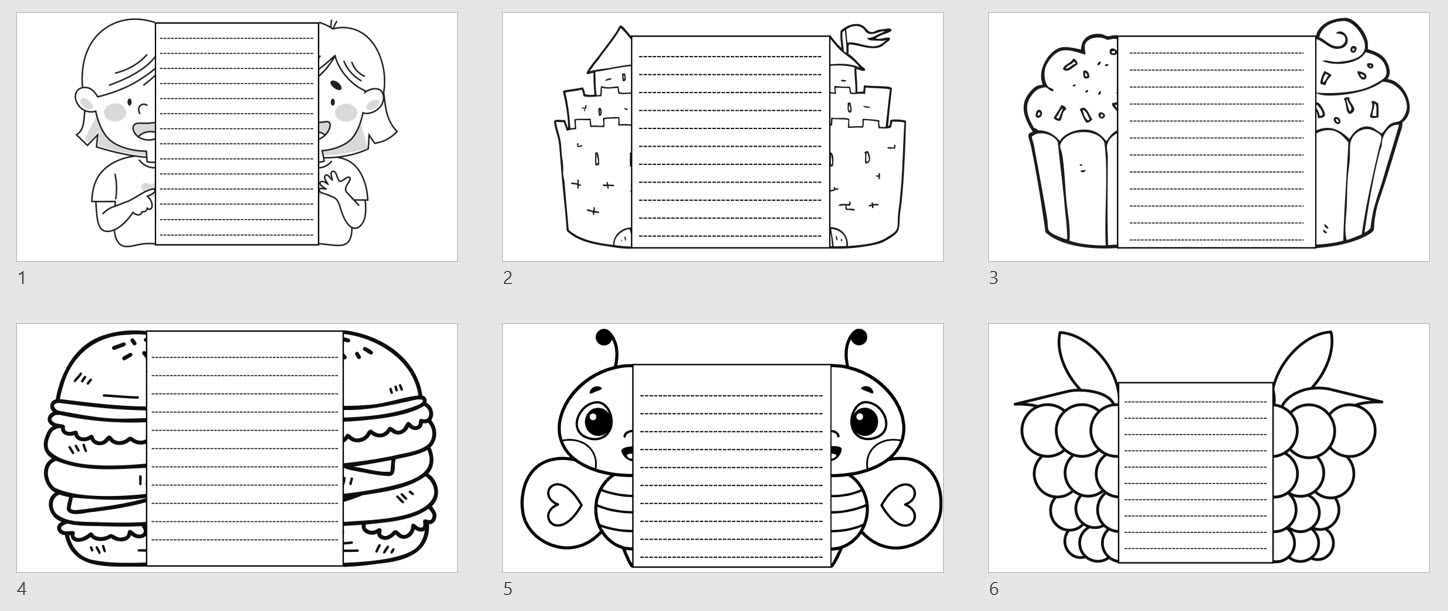 1

2

3

4

5

6